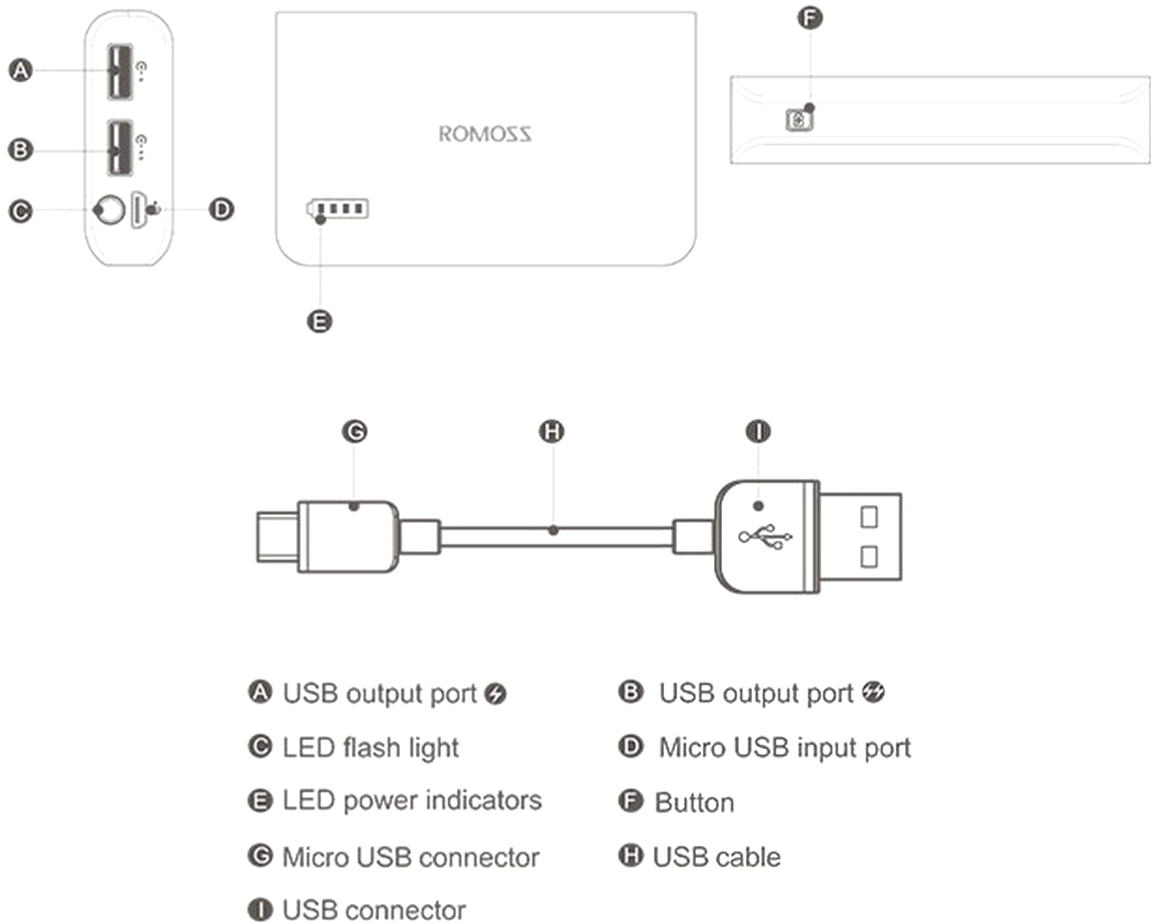 A
B
C
D
ROMOSS
E
F
G
H
I

A USB output port
B USB output port
C LED flash light
D Micro USB input port
E LED power indicators
F Button
G Micro USB connector
H USB cable
I USB connector